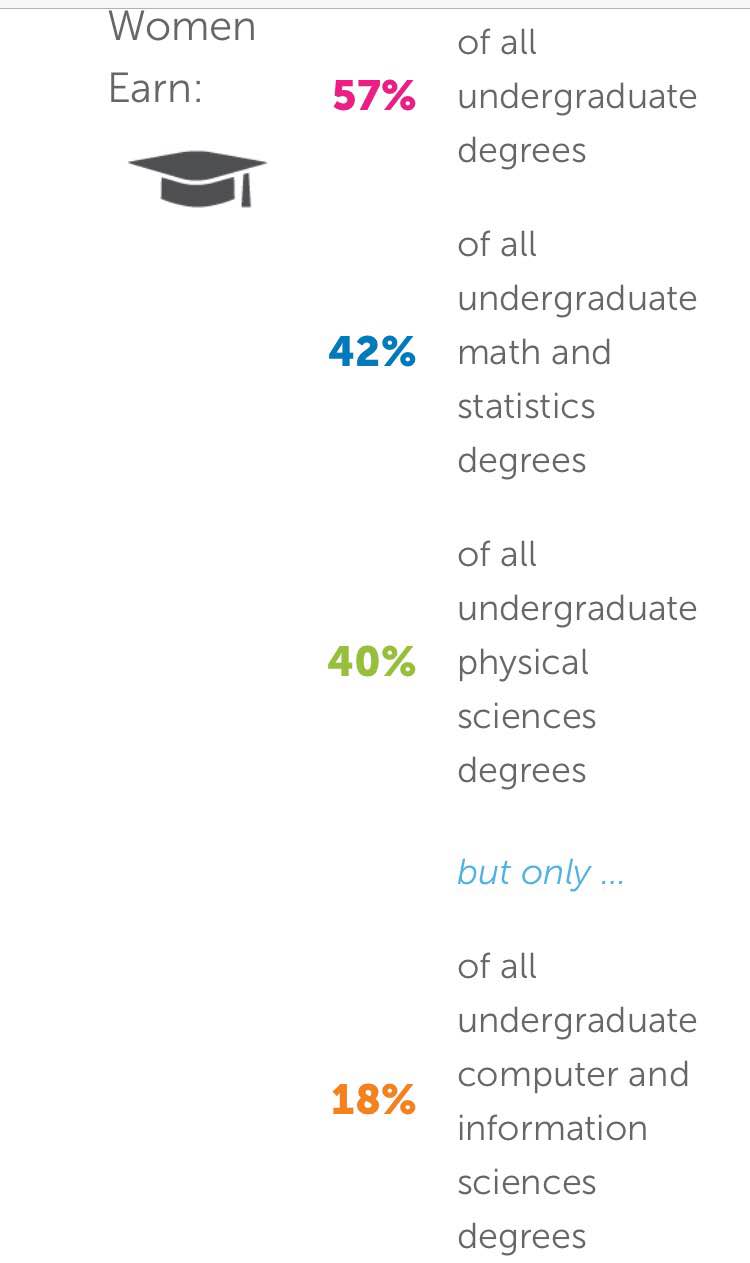 Women Earn:

57% of all undergraduate degrees

42% of all undergraduate math and statistics degrees

40% of all undergraduate physical sciences degrees

but only ...

18% of all undergraduate computer and information sciences degrees